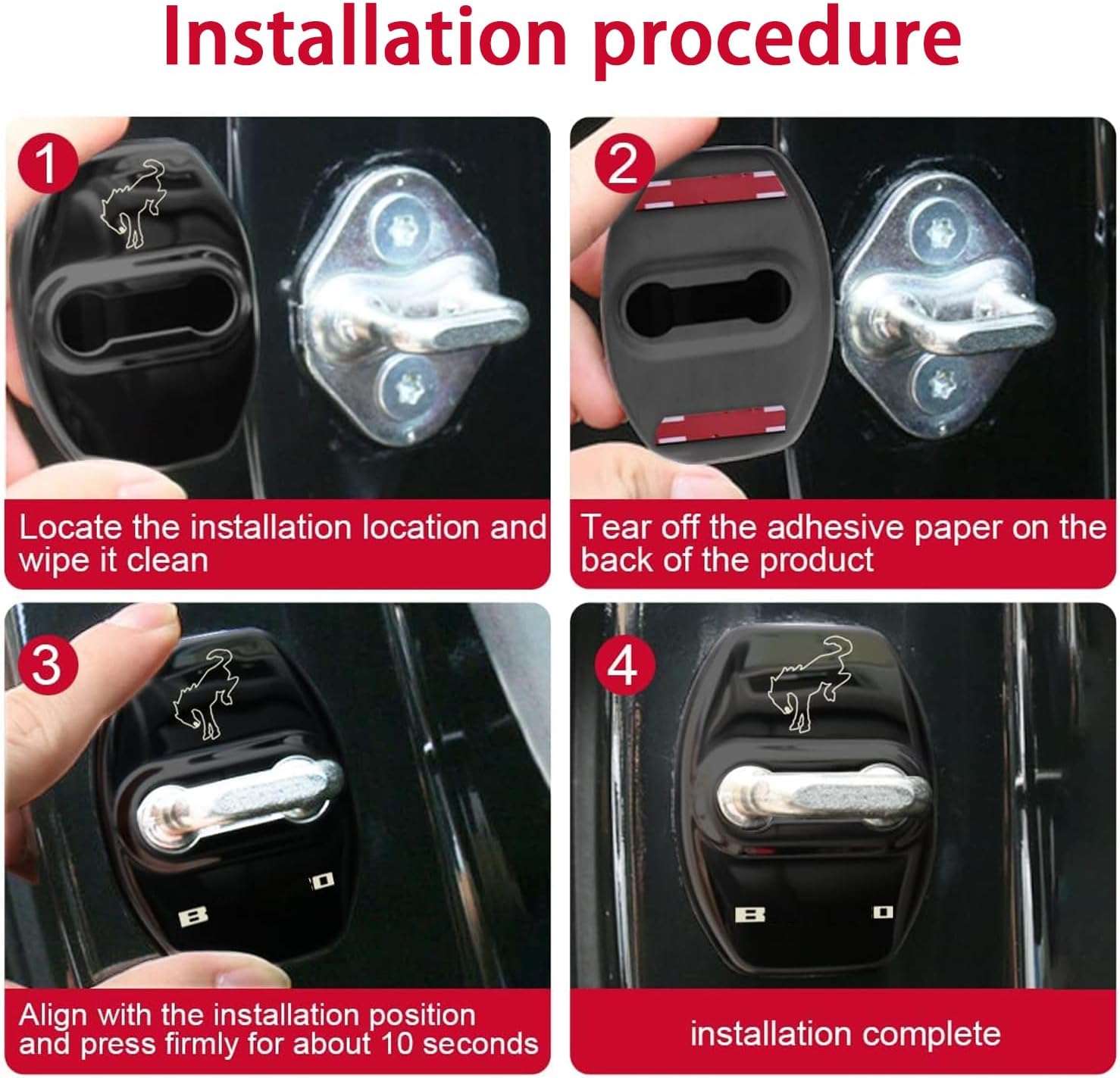 Installation procedure

1

Locate the installation location and wipe it clean

2

Tear off the adhesive paper on the back of the product

3

B O

Align with the installation position and press firmly for about 10 seconds

4

B O

installation complete